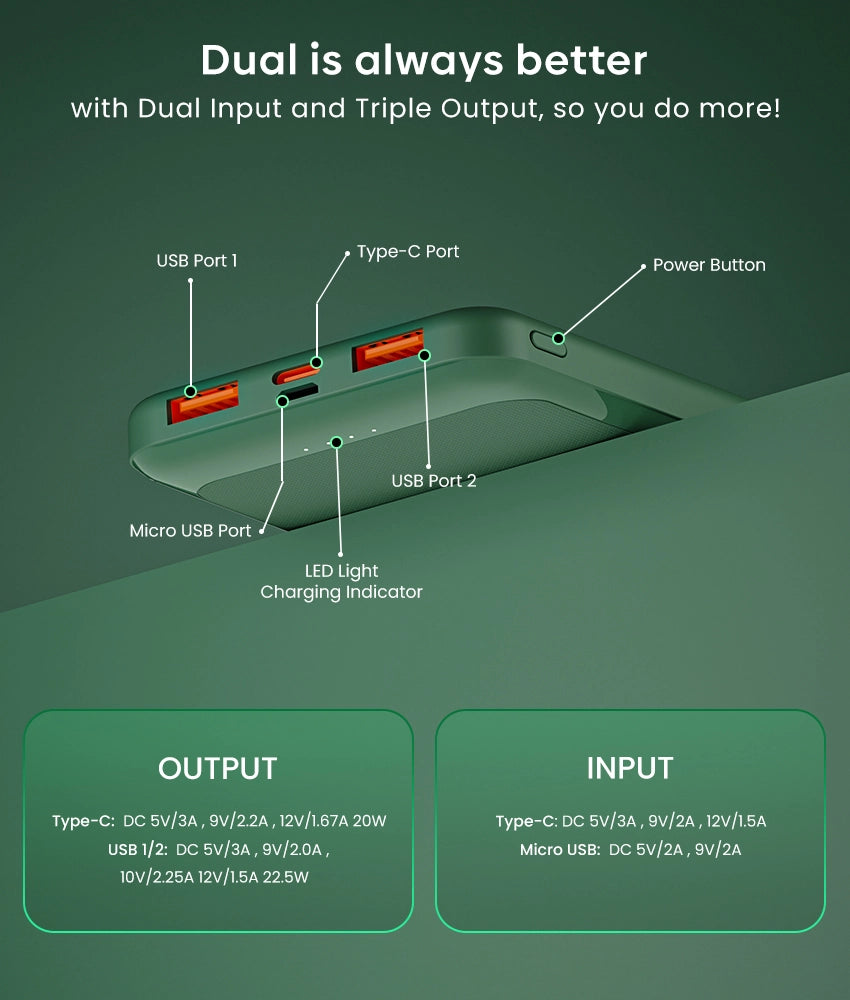 Dual is always better
with Dual Input and Triple Output, so you do more!

USB Port 1

Type-C Port

Power Button

USB Port 2

Micro USB Port

LED Light
Charging Indicator

OUTPUT

Type-C: DC 5V/3A , 9V/2.2A , 12V/1.67A 20W
USB 1/2: DC 5V/3A , 9V/2.0A , 10V/2.25A 12V/1.5A 22.5W

INPUT

Type-C: DC 5V/3A , 9V/2A , 12V/1.5A
Micro USB: DC 5V/2A , 9V/2A